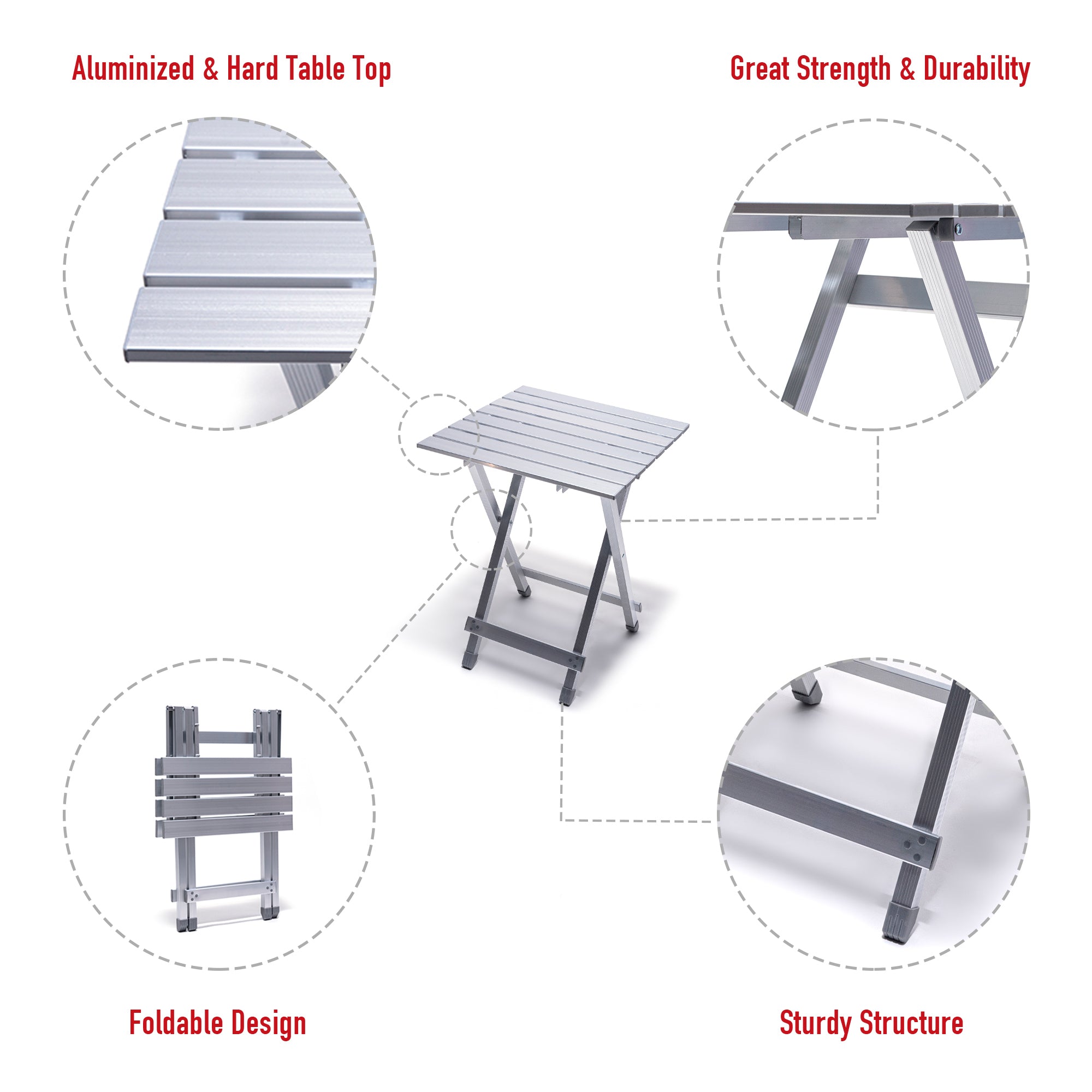 Aluminized & Hard Table Top

Great Strength & Durability

Foldable Design

Sturdy Structure