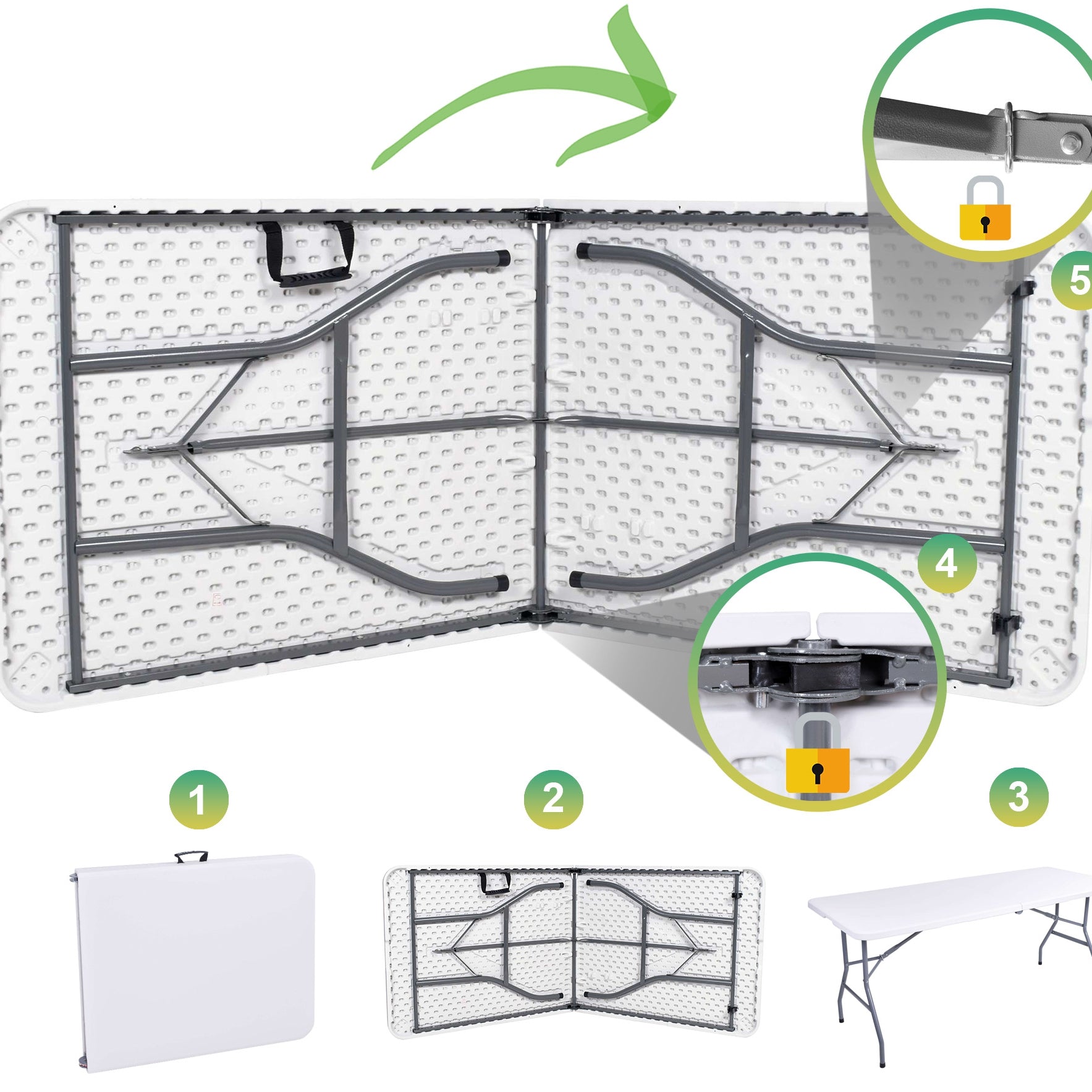 5

4

1

2

3