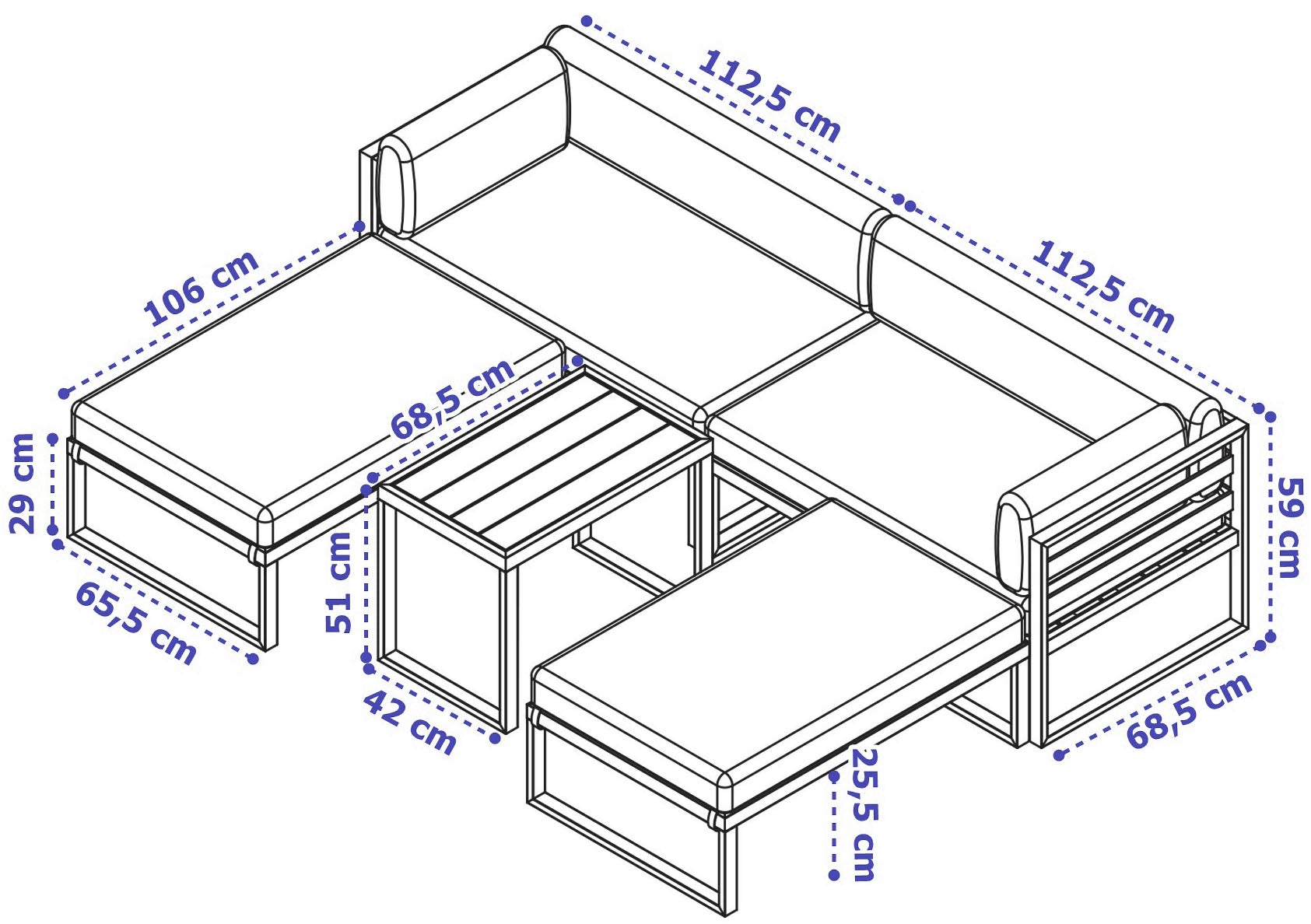 112,5 cm
112,5 cm
106 cm
68,5 cm
29 cm
65,5 cm
51 cm
42 cm
59 cm
68,5 cm
25,5 cm