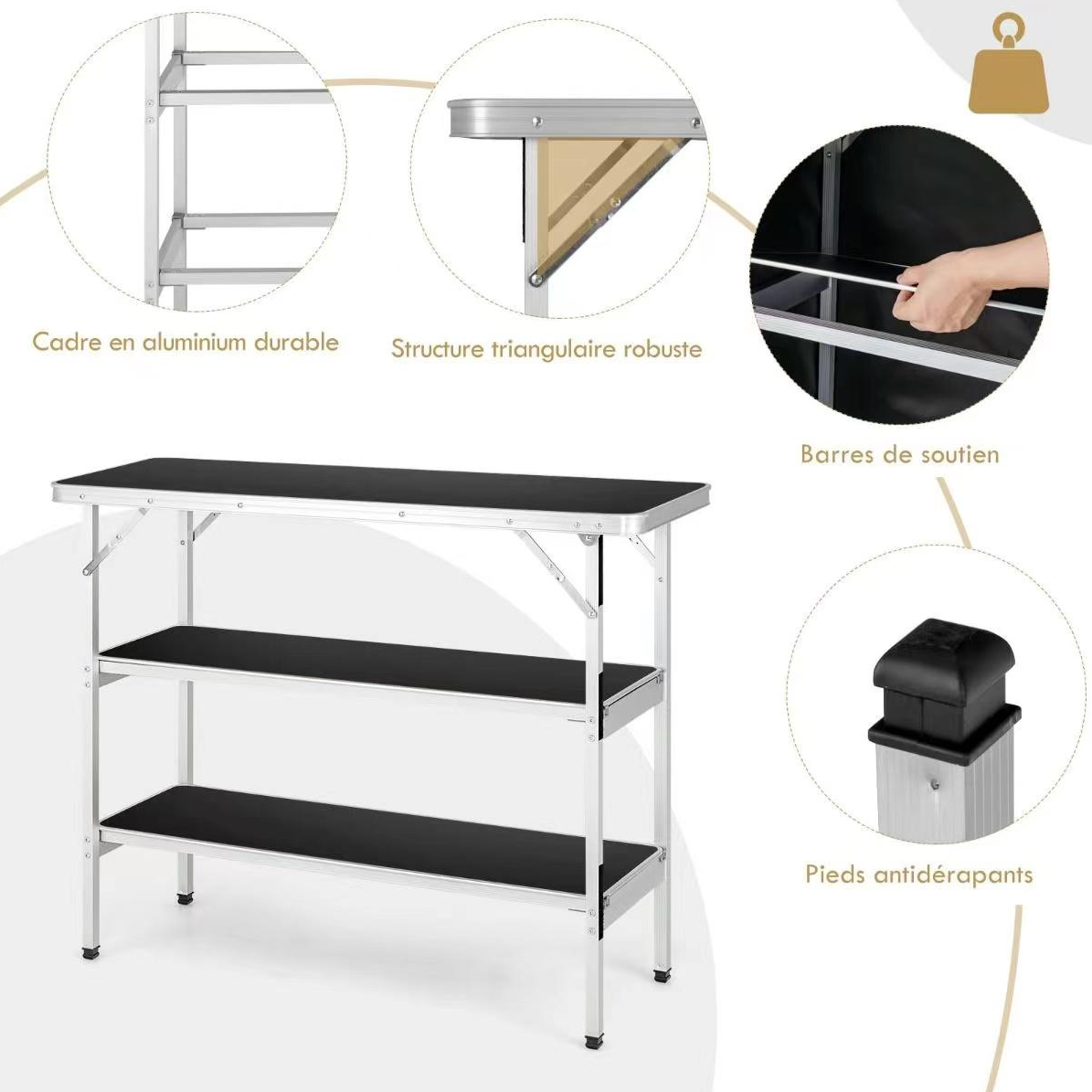 Cadre en aluminium durable

Structure triangulaire robuste

Barres de soutien

Pieds antidérapants