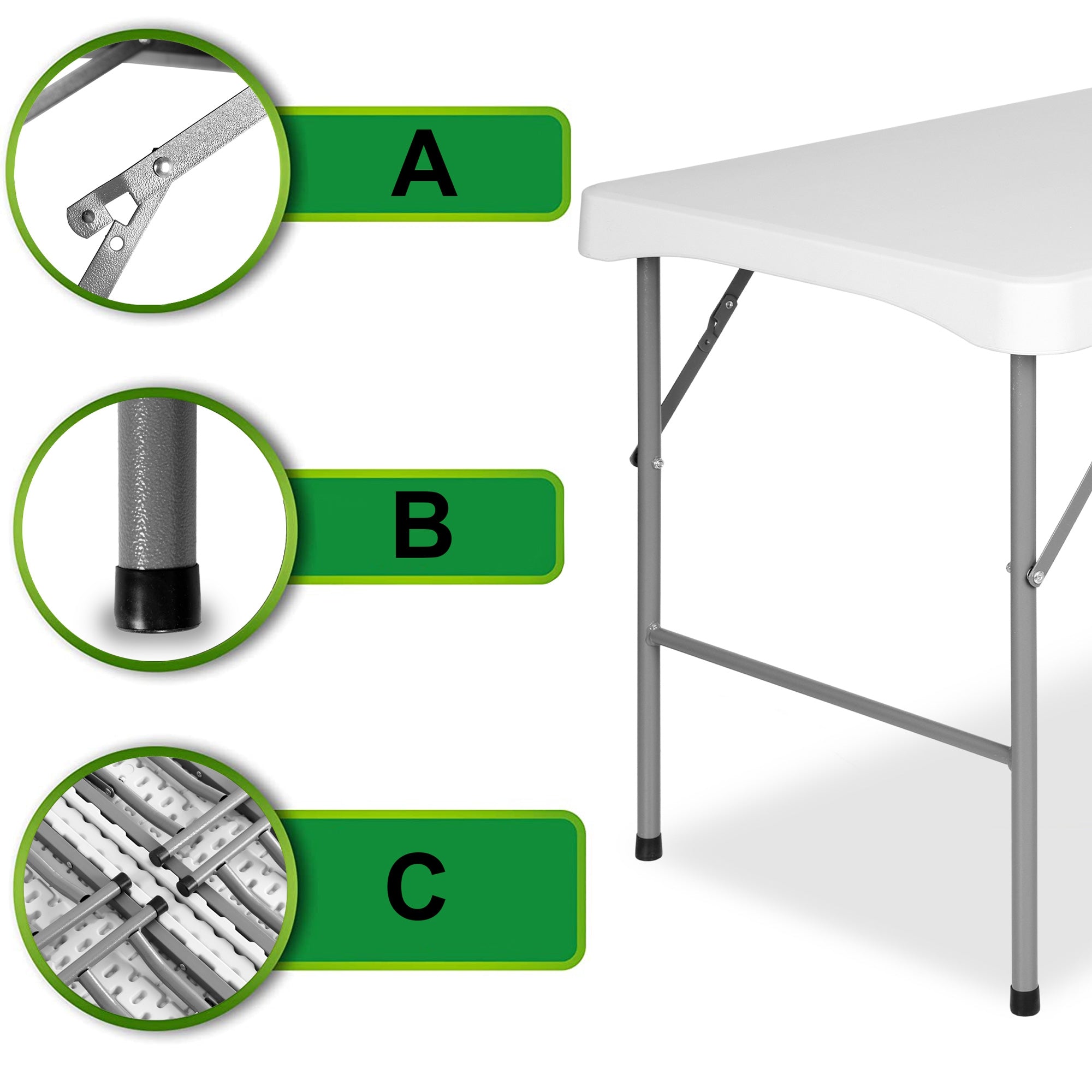 A

B

C