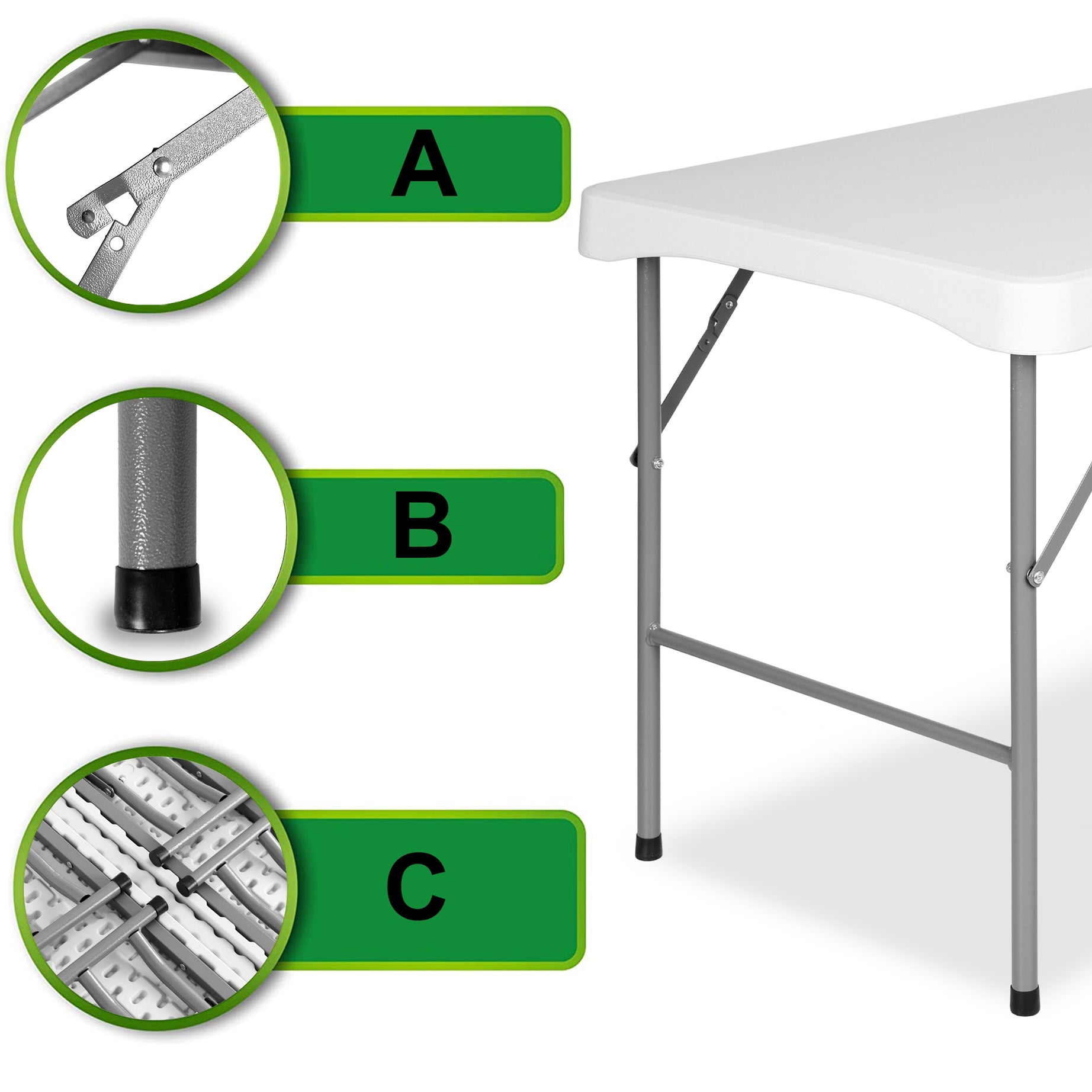 A

B

C