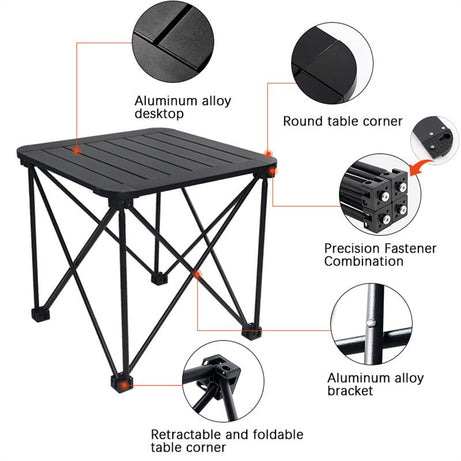 Aluminum alloy desktop

Round table corner

Precision Fastener Combination

Aluminum alloy bracket

Retractable and foldable table corner