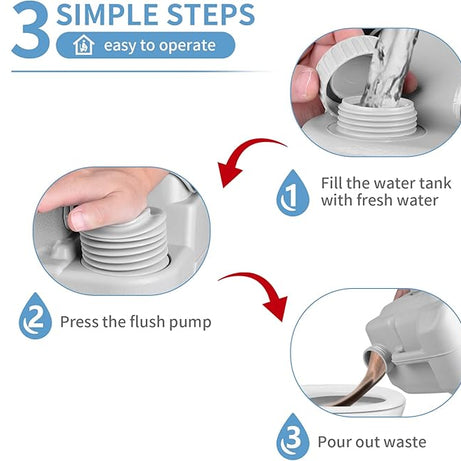 3 SIMPLE STEPS
easy to operate

1 Fill the water tank with fresh water

2 Press the flush pump

3 Pour out waste