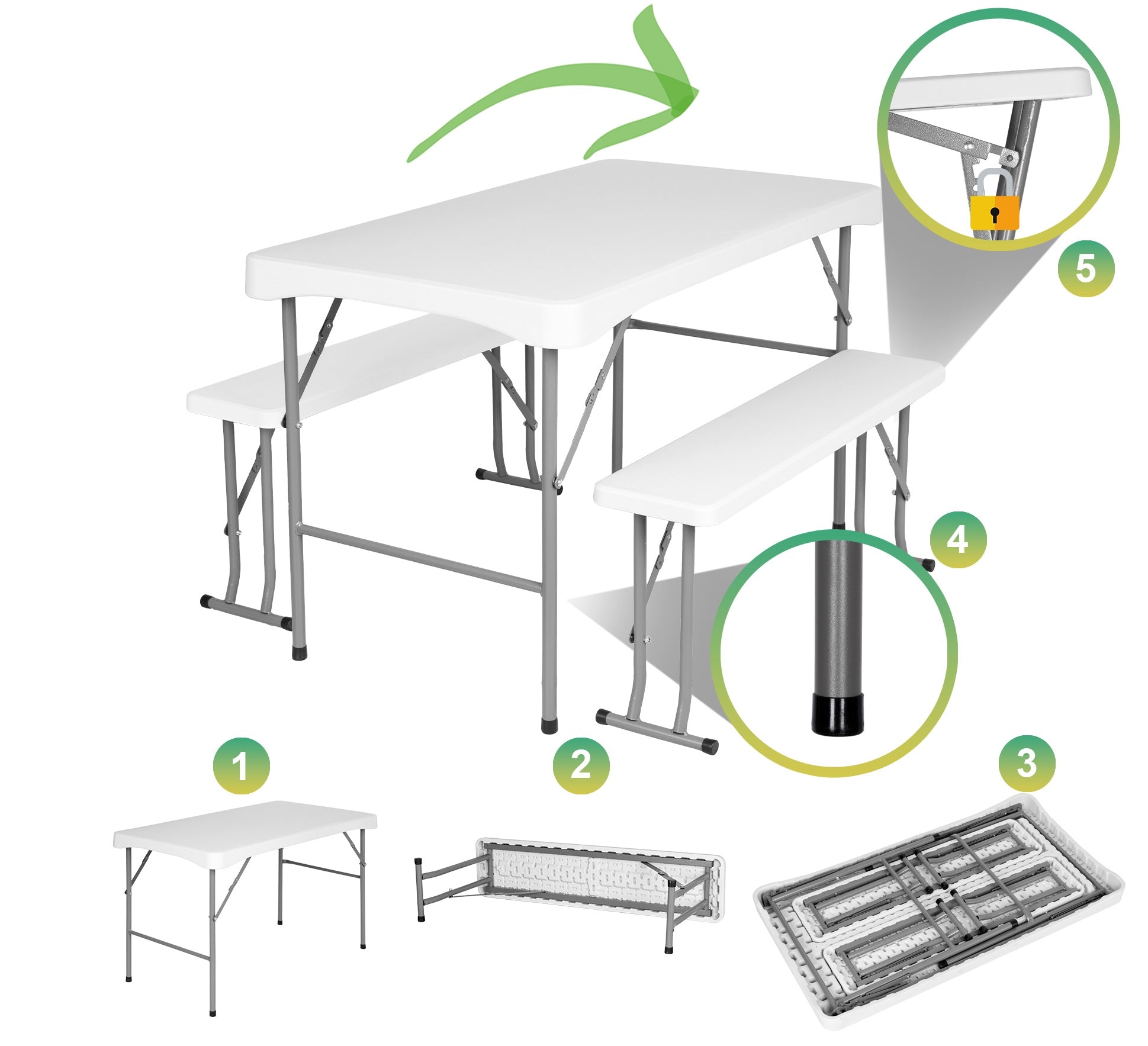 5

4

1

2

3