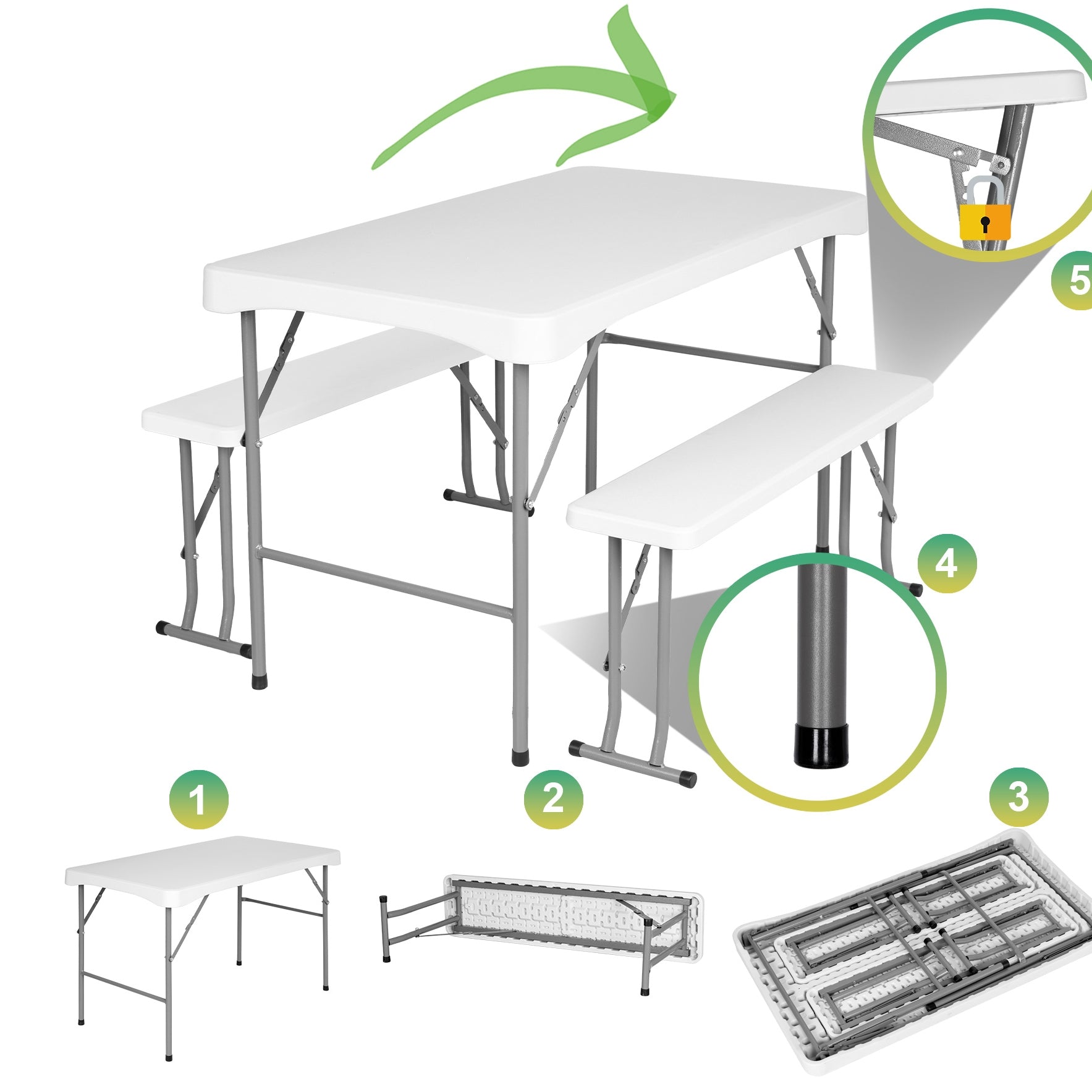 5

4

1

2

3