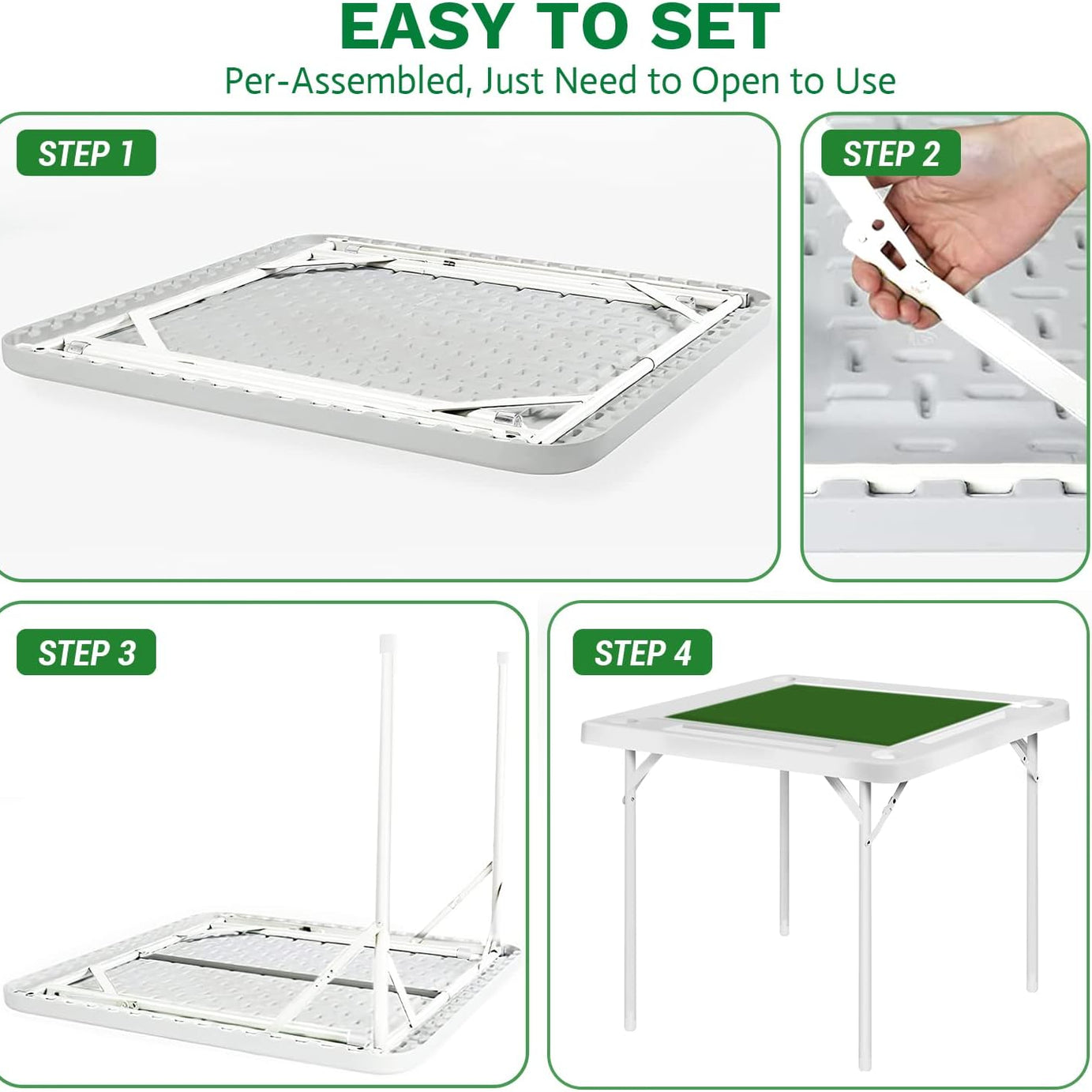 EASY TO SET

Per-Assembled, Just Need to Open to Use

STEP 1

STEP 2

STEP 3

STEP 4